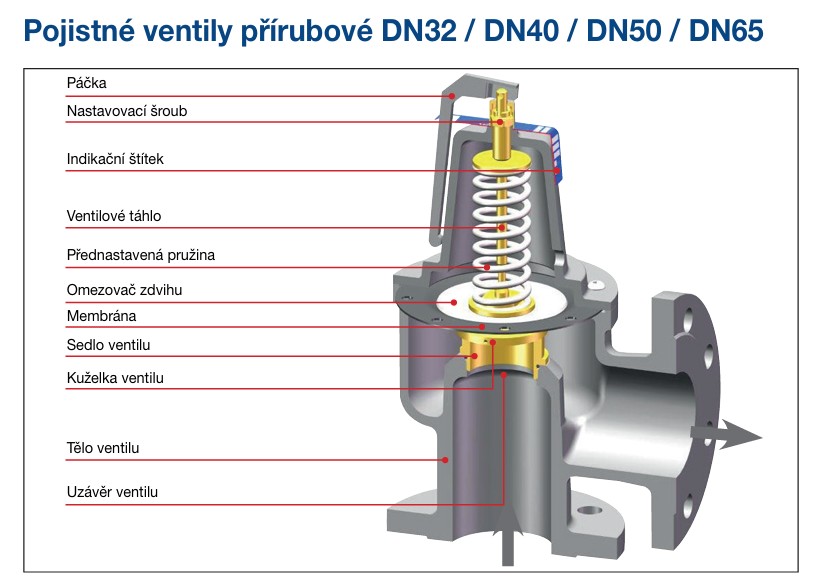 Pojistné ventily přírubové DN32 / DN40 / DN50 / DN65

Páčka

Nastavovací šroub

Indikační štítek

Ventilové táhlo

Přednastavená pružina

Omezovač zdvihu

Membrána

Sedlo ventilu

Kuželka ventilu

Tělo ventilu

Uzávěr ventilu